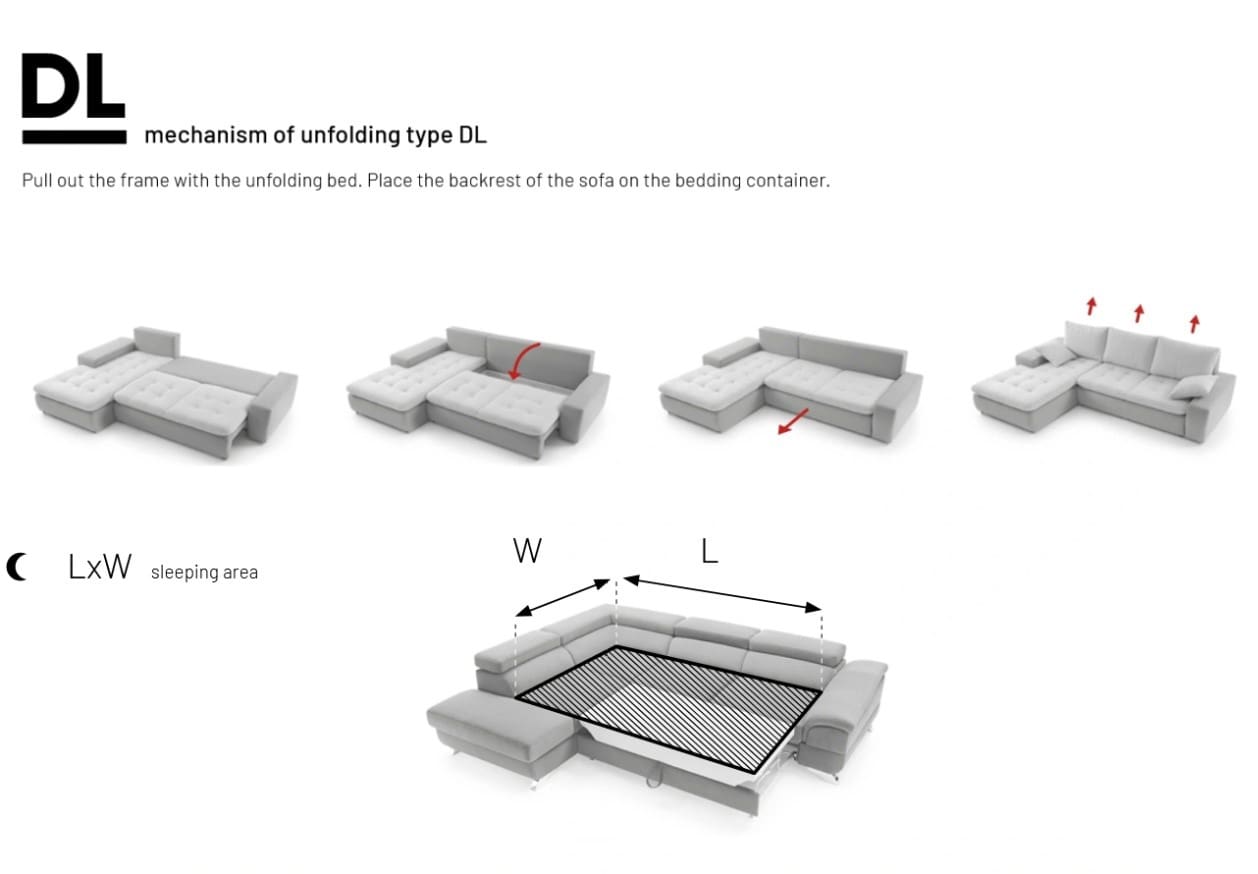 DL

mechanism of unfolding type DL

Pull out the frame with the unfolding bed. Place the backrest of the sofa on the bedding container.

LxW sleeping area

W

L